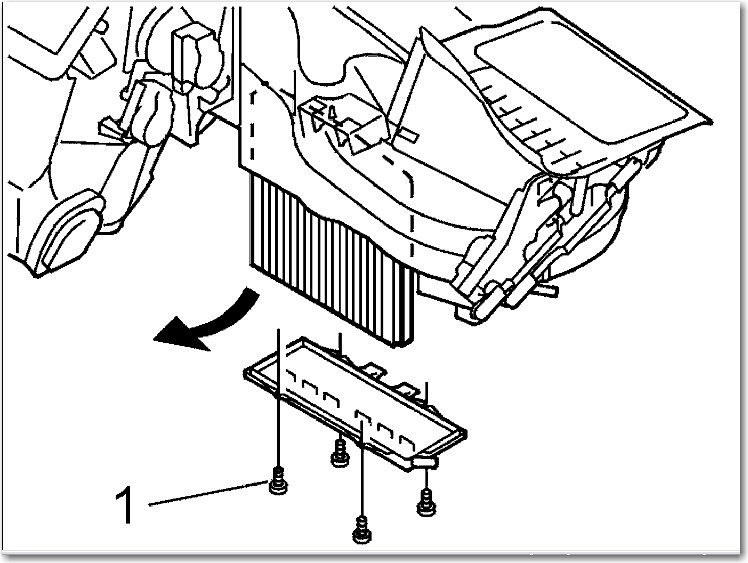 1