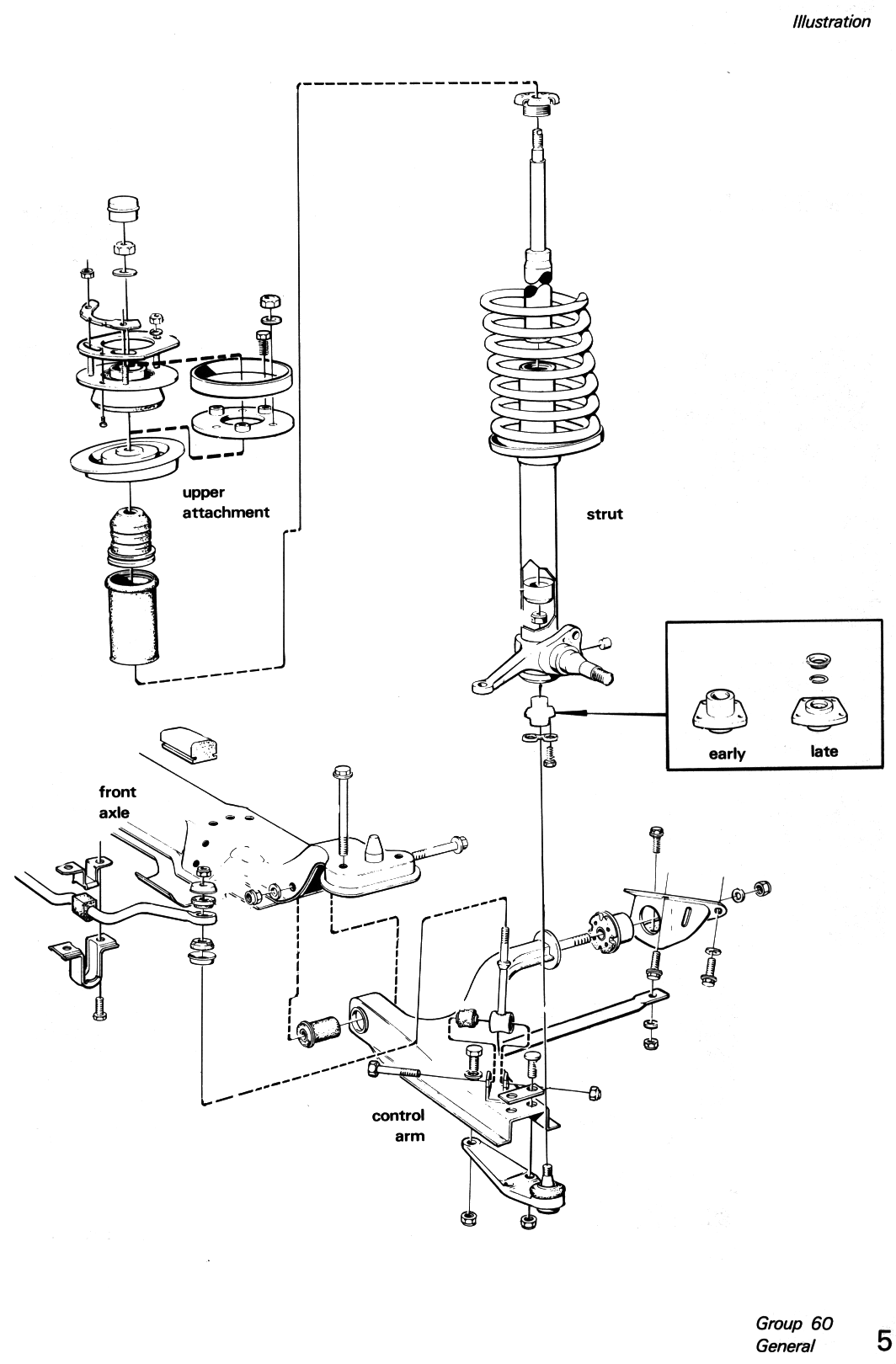 Illustration

upper attachment

strut

early

late

front axle

control arm

Group 60
General

5