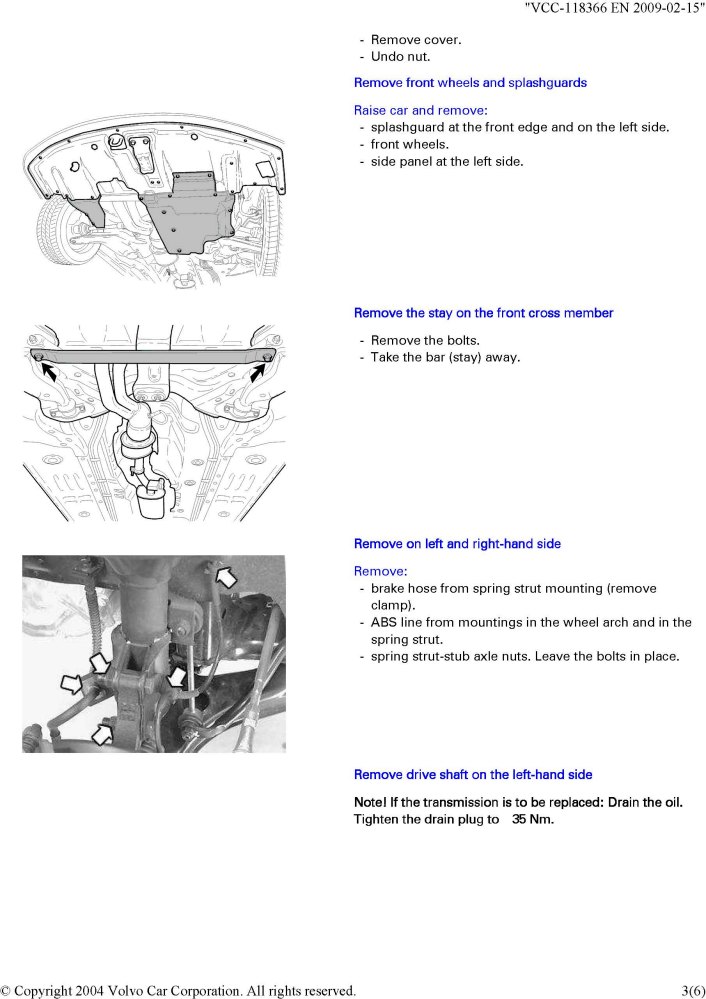 "VCC-118366 EN 2009-02-15"

- Remove cover.
- Undo nut.

Remove front wheels and splashguards

Raise car and remove:
- splashguard at the front edge and on the left side.
- front wheels.
- side panel at the left side.

Remove the stay on the front cross member

- Remove the bolts.
- Take the bar (stay) away.

Remove on left and right-hand side

Remove:
- brake hose from spring strut mounting (remove clamp).
- ABS line from mountings in the wheel arch and in the spring strut.
- spring strut-stub axle nuts. Leave the bolts in place.

Remove drive shaft on the left-hand side

Note! If the transmission is to be replaced: Drain the oil. Tighten the drain plug to 35 Nm.

© Copyright 2004 Volvo Car Corporation. All rights reserved.

3(6)