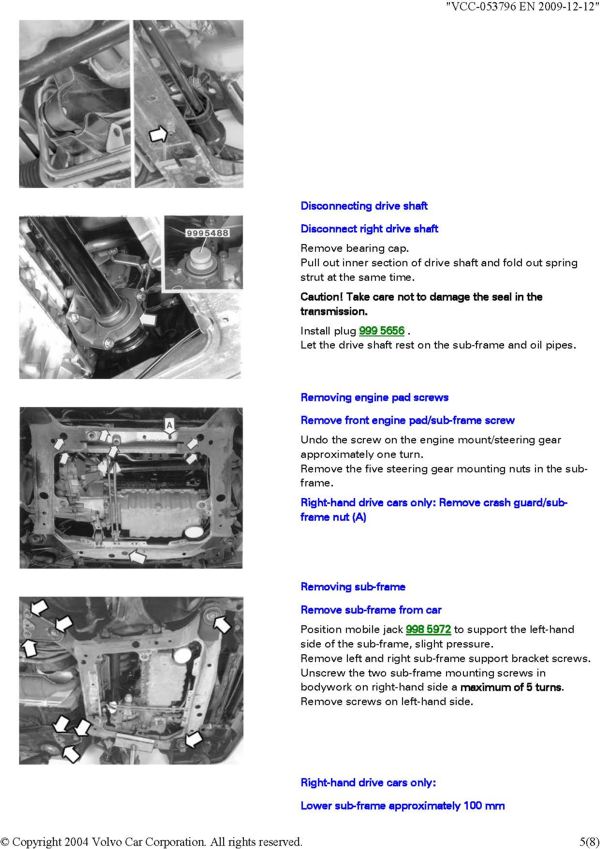 "VCC-053796 EN 2009-12-12"

9995488

Disconnecting drive shaft

Disconnect right drive shaft

Remove bearing cap.
Pull out inner section of drive shaft and fold out spring strut at the same time.

Caution! Take care not to damage the seal in the transmission.

Install plug 999 5656 .
Let the drive shaft rest on the sub-frame and oil pipes.

A

Removing engine pad screws

Remove front engine pad/sub-frame screw

Undo the screw on the engine mount/steering gear approximately one turn.
Remove the five steering gear mounting nuts in the sub-frame.

Right-hand drive cars only: Remove crash guard/sub-frame nut (A)

Removing sub-frame

Remove sub-frame from car

Position mobile jack 998 5972 to support the left-hand side of the sub-frame, slight pressure.
Remove left and right sub-frame support bracket screws.
Unscrew the two sub-frame mounting screws in bodywork on right-hand side a maximum of 5 turns.
Remove screws on left-hand side.

Right-hand drive cars only:

Lower sub-frame approximately 100 mm

© Copyright 2004 Volvo Car Corporation. All rights reserved. 5(8)