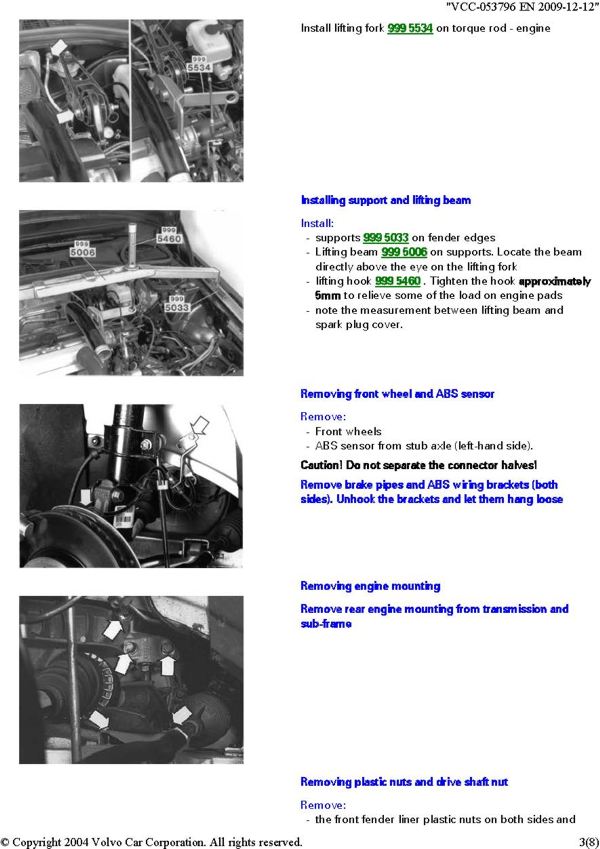 "VCC-053796 EN 2009-12-12"

999 5534

Install lifting fork 999 5534 on torque rod - engine

999 5006

999 5460

999 5033

Installing support and lifting beam

Install:
- supports 999 5033 on fender edges
- Lifting beam 999 5006 on supports. Locate the beam directly above the eye on the lifting fork
- lifting hook 999 5460 . Tighten the hook approximately 5mm to relieve some of the load on engine pads
- note the measurement between lifting beam and spark plug cover.

Removing front wheel and ABS sensor

Remove:
- Front wheels
- ABS sensor from stub axle (left-hand side).

Caution! Do not separate the connector halves!

Remove brake pipes and ABS wiring brackets (both sides). Unhook the brackets and let them hang loose

Removing engine mounting

Remove rear engine mounting from transmission and sub-frame

Removing plastic nuts and drive shaft nut

Remove:
- the front fender liner plastic nuts on both sides and

© Copyright 2004 Volvo Car Corporation. All rights reserved.

3(8)