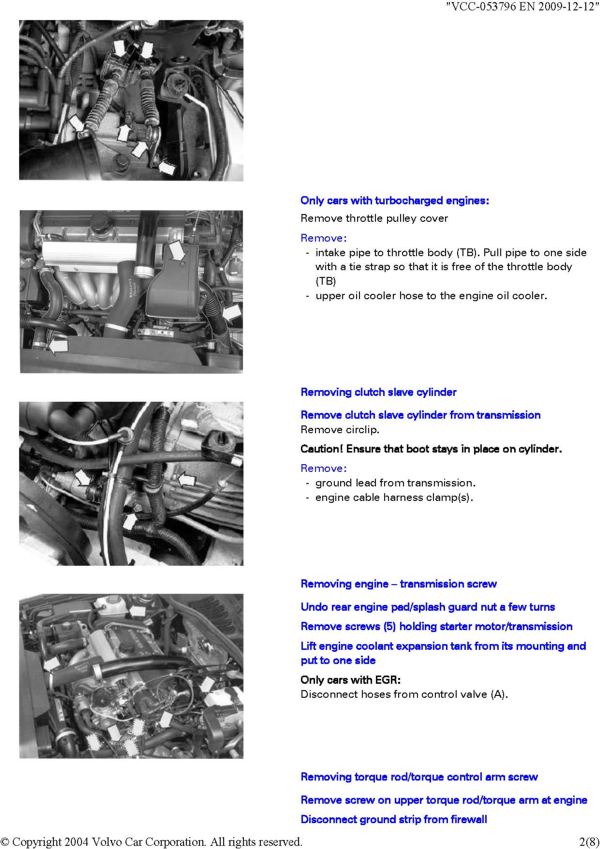 "VCC-053796 EN 2009-12-12"

Only cars with turbocharged engines:
Remove throttle pulley cover

Remove:
- intake pipe to throttle body (TB). Pull pipe to one side with a tie strap so that it is free of the throttle body (TB)
- upper oil cooler hose to the engine oil cooler.

Removing clutch slave cylinder

Remove clutch slave cylinder from transmission
Remove circlip.

Caution! Ensure that boot stays in place on cylinder.

Remove:
- ground lead from transmission.
- engine cable harness clamp(s).

Removing engine – transmission screw

Undo rear engine pad/splash guard nut a few turns

Remove screws (5) holding starter motor/transmission

Lift engine coolant expansion tank from its mounting and put to one side

Only cars with EGR:
Disconnect hoses from control valve (A).

Removing torque rod/torque control arm screw

Remove screw on upper torque rod/torque arm at engine

Disconnect ground strip from firewall

© Copyright 2004 Volvo Car Corporation. All rights reserved. 2(8)