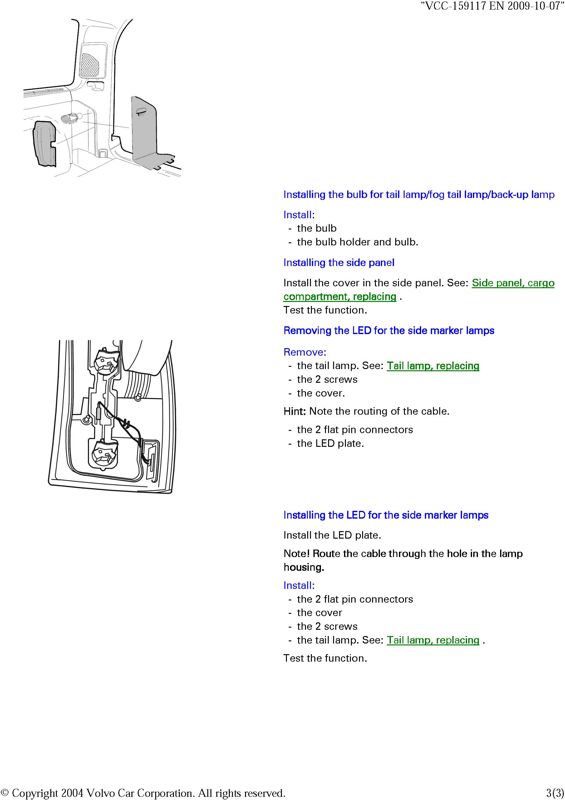 "VCC-159117 EN 2009-10-07"

Installing the bulb for tail lamp/fog tail lamp/back-up lamp

Install:
- the bulb
- the bulb holder and bulb.

Installing the side panel

Install the cover in the side panel. See: Side panel, cargo compartment, replacing .
Test the function.

Removing the LED for the side marker lamps

Remove:
- the tail lamp. See: Tail lamp, replacing
- the 2 screws
- the cover.

Hint: Note the routing of the cable.

- the 2 flat pin connectors
- the LED plate.

Installing the LED for the side marker lamps

Install the LED plate.

Note! Route the cable through the hole in the lamp housing.

Install:
- the 2 flat pin connectors
- the cover
- the 2 screws
- the tail lamp. See: Tail lamp, replacing .

Test the function.

© Copyright 2004 Volvo Car Corporation. All rights reserved.

3(3)