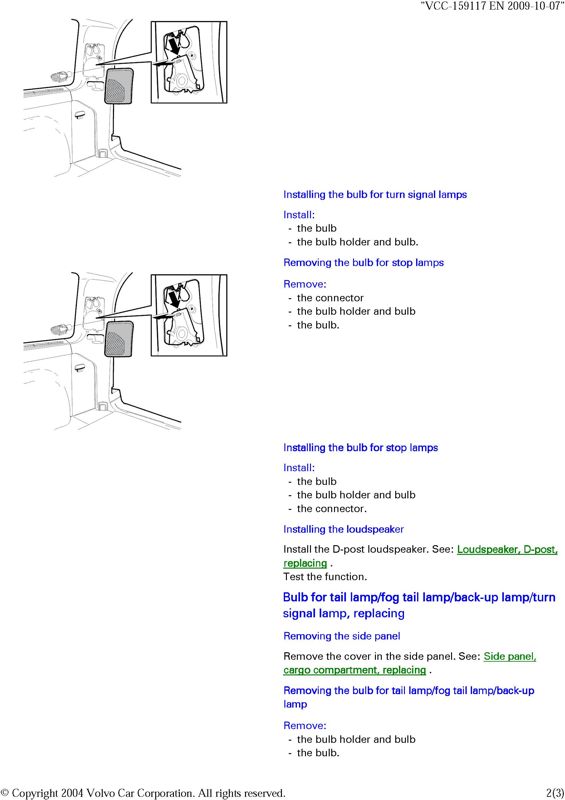 "VCC-159117 EN 2009-10-07"

Installing the bulb for turn signal lamps

Install:
- the bulb
- the bulb holder and bulb.

Removing the bulb for stop lamps

Remove:
- the connector
- the bulb holder and bulb
- the bulb.

Installing the bulb for stop lamps

Install:
- the bulb
- the bulb holder and bulb
- the connector.

Installing the loudspeaker

Install the D-post loudspeaker. See: Loudspeaker, D-post, replacing .
Test the function.

Bulb for tail lamp/fog tail lamp/back-up lamp/turn signal lamp, replacing

Removing the side panel

Remove the cover in the side panel. See: Side panel, cargo compartment, replacing .

Removing the bulb for tail lamp/fog tail lamp/back-up lamp

Remove:
- the bulb holder and bulb
- the bulb.

© Copyright 2004 Volvo Car Corporation. All rights reserved. 2(3)