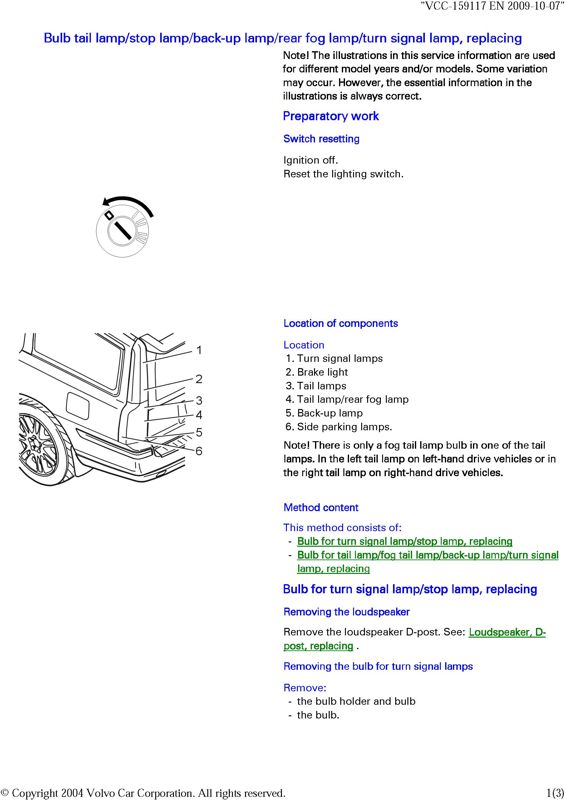 "VCC-159117 EN 2009-10-07"

Bulb tail lamp/stop lamp/back-up lamp/rear fog lamp/turn signal lamp, replacing

Note! The illustrations in this service information are used for different model years and/or models. Some variation may occur. However, the essential information in the illustrations is always correct.

Preparatory work

Switch resetting

Ignition off.
Reset the lighting switch.

1
2
3
4
5
6

Location of components

Location
1. Turn signal lamps
2. Brake light
3. Tail lamps
4. Tail lamp/rear fog lamp
5. Back-up lamp
6. Side parking lamps.

Note! There is only a fog tail lamp bulb in one of the tail lamps. In the left tail lamp on left-hand drive vehicles or in the right tail lamp on right-hand drive vehicles.

Method content

This method consists of:
- Bulb for turn signal lamp/stop lamp, replacing
- Bulb for tail lamp/fog tail lamp/back-up lamp/turn signal lamp, replacing

Bulb for turn signal lamp/stop lamp, replacing

Removing the loudspeaker

Remove the loudspeaker D-post. See: Loudspeaker, D-post, replacing .

Removing the bulb for turn signal lamps

Remove:
- the bulb holder and bulb
- the bulb.

© Copyright 2004 Volvo Car Corporation. All rights reserved. 1(3)