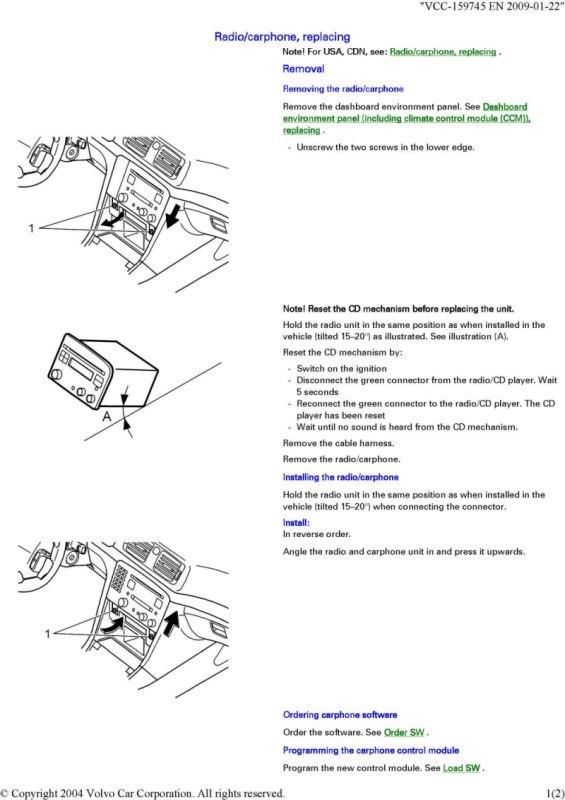 "VCC-159745 EN 2009-01-22"

Radio/carphone, replacing

Note! For USA, CDN, see: Radio/carphone, replacing .

Removal

Removing the radio/carphone

Remove the dashboard environment panel. See Dashboard environment panel (including climate control module (CCM)), replacing .

- Unscrew the two screws in the lower edge.

1

Note! Reset the CD mechanism before replacing the unit.

Hold the radio unit in the same position as when installed in the vehicle (tilted 15–20°) as illustrated. See illustration (A).

Reset the CD mechanism by:

- Switch on the ignition
- Disconnect the green connector from the radio/CD player. Wait 5 seconds
- Reconnect the green connector to the radio/CD player. The CD player has been reset
- Wait until no sound is heard from the CD mechanism.

Remove the cable harness.

Remove the radio/carphone.

A

Installing the radio/carphone

Hold the radio unit in the same position as when installed in the vehicle (tilted 15–20°) when connecting the connector.

Install:
In reverse order.

Angle the radio and carphone unit in and press it upwards.

1

Ordering carphone software

Order the software. See Order SW .

Programming the carphone control module

Program the new control module. See Load SW .

© Copyright 2004 Volvo Car Corporation. All rights reserved.

1(2)