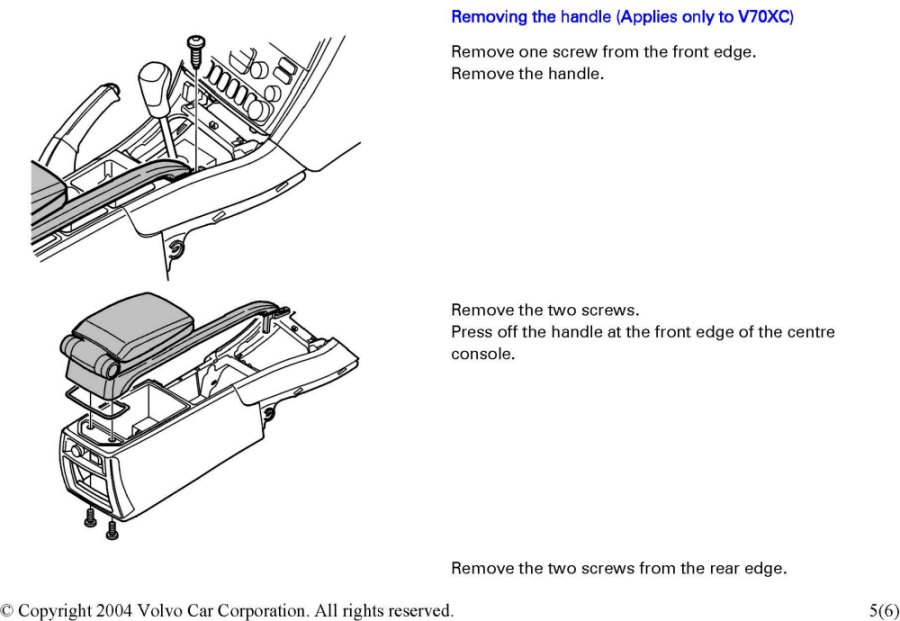 Removing the handle (Applies only to V70XC)

Remove one screw from the front edge.
Remove the handle.

Remove the two screws.
Press off the handle at the front edge of the centre console.

Remove the two screws from the rear edge.

© Copyright 2004 Volvo Car Corporation. All rights reserved.

5(6)