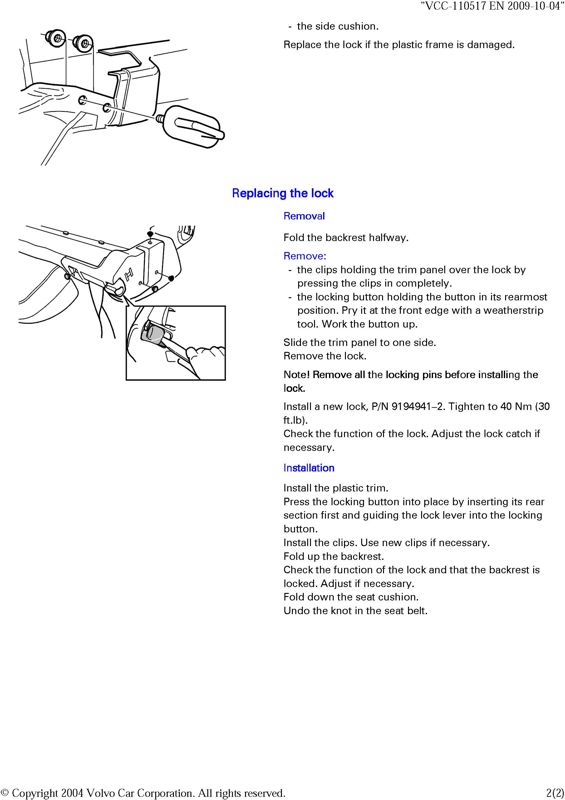 "VCC-110517 EN 2009-10-04"

- the side cushion.

Replace the lock if the plastic frame is damaged.

Replacing the lock

Removal

Fold the backrest halfway.

Remove:
- the clips holding the trim panel over the lock by pressing the clips in completely.
- the locking button holding the button in its rearmost position. Pry it at the front edge with a weatherstrip tool. Work the button up.

Slide the trim panel to one side.
Remove the lock.

Note! Remove all the locking pins before installing the lock.

Install a new lock, P/N 9194941–2. Tighten to 40 Nm (30 ft.lb).
Check the function of the lock. Adjust the lock catch if necessary.

Installation

Install the plastic trim.
Press the locking button into place by inserting its rear section first and guiding the lock lever into the locking button.
Install the clips. Use new clips if necessary.
Fold up the backrest.
Check the function of the lock and that the backrest is locked. Adjust if necessary.
Fold down the seat cushion.
Undo the knot in the seat belt.

© Copyright 2004 Volvo Car Corporation. All rights reserved. 2(2)