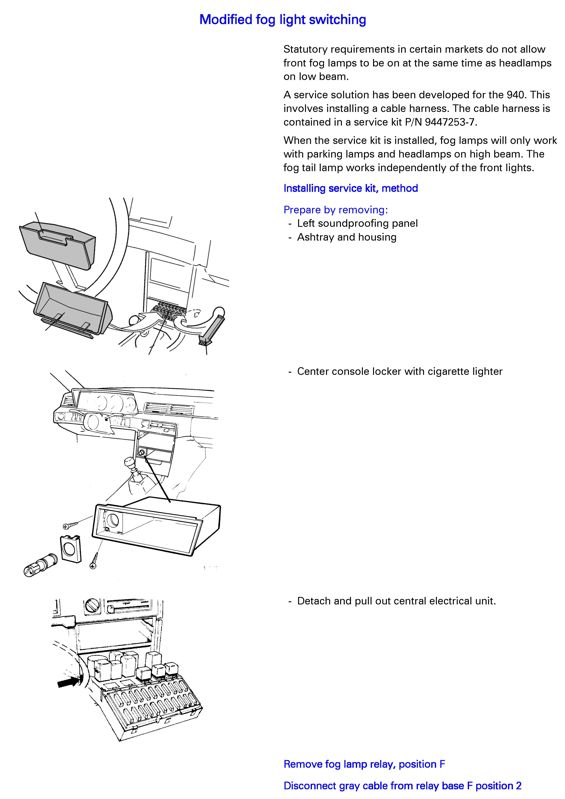 Modified fog light switching

Statutory requirements in certain markets do not allow front fog lamps to be on at the same time as headlamps on low beam.

A service solution has been developed for the 940. This involves installing a cable harness. The cable harness is contained in a service kit P/N 9447253-7.

When the service kit is installed, fog lamps will only work with parking lamps and headlamps on high beam. The fog tail lamp works independently of the front lights.

Installing service kit, method

Prepare by removing:
- Left soundproofing panel
- Ashtray and housing

- Center console locker with cigarette lighter

- Detach and pull out central electrical unit.

Remove fog lamp relay, position F

Disconnect gray cable from relay base F position 2