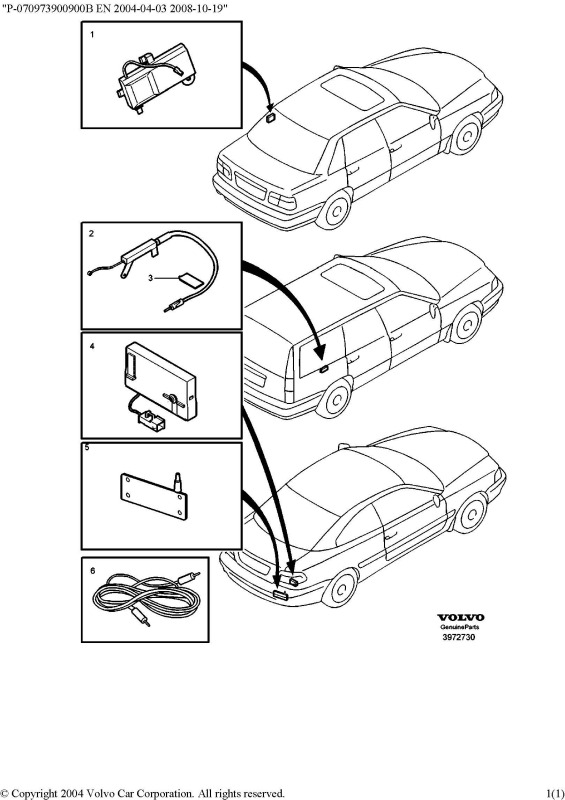 "P-070973900900B EN 2004-04-03 2008-10-19"

1

2

3

4

5

6

VOLVO
GenuineParts
3972730

© Copyright 2004 Volvo Car Corporation. All rights reserved.

1(1)