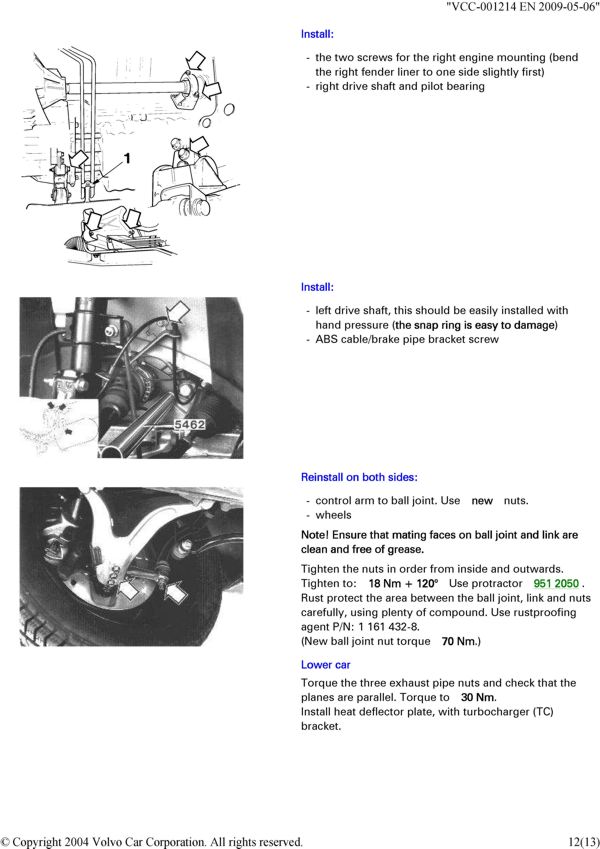 "VCC-001214 EN 2009-05-06"

1

Install:

- the two screws for the right engine mounting (bend the right fender liner to one side slightly first)
- right drive shaft and pilot bearing

5462

Install:

- left drive shaft, this should be easily installed with hand pressure (the snap ring is easy to damage)
- ABS cable/brake pipe bracket screw

Reinstall on both sides:

- control arm to ball joint. Use new nuts.
- wheels

Note! Ensure that mating faces on ball joint and link are clean and free of grease.

Tighten the nuts in order from inside and outwards. Tighten to: 18 Nm + 120° Use protractor 951 2050 . Rust protect the area between the ball joint, link and nuts carefully, using plenty of compound. Use rustproofing agent P/N: 1 161 432-8.
(New ball joint nut torque 70 Nm.)

Lower car

Torque the three exhaust pipe nuts and check that the planes are parallel. Torque to 30 Nm.
Install heat deflector plate, with turbocharger (TC) bracket.

© Copyright 2004 Volvo Car Corporation. All rights reserved.

12(13)