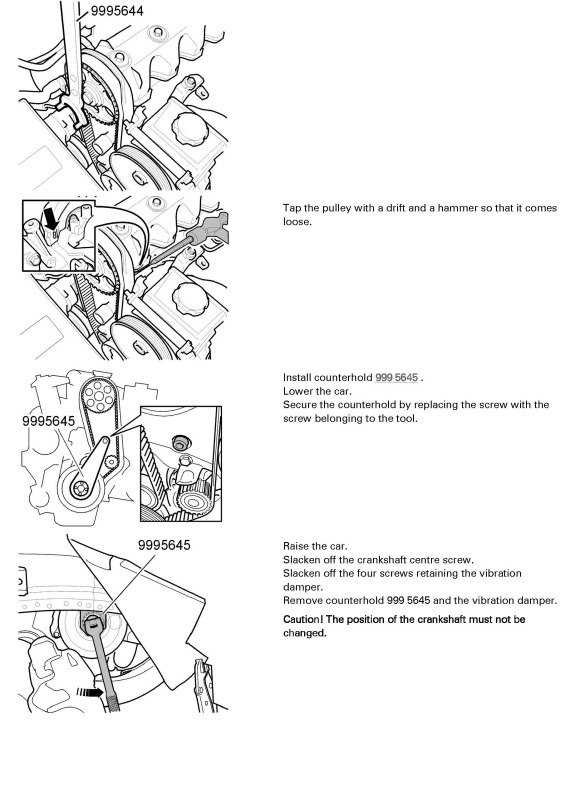 9995644

Tap the pulley with a drift and a hammer so that it comes loose.

9995645

Install counterhold 999 5645 .
Lower the car.
Secure the counterhold by replacing the screw with the screw belonging to the tool.

9995645

Raise the car.
Slacken off the crankshaft centre screw.
Slacken off the four screws retaining the vibration damper.
Remove counterhold 999 5645 and the vibration damper.

Caution! The position of the crankshaft must not be changed.