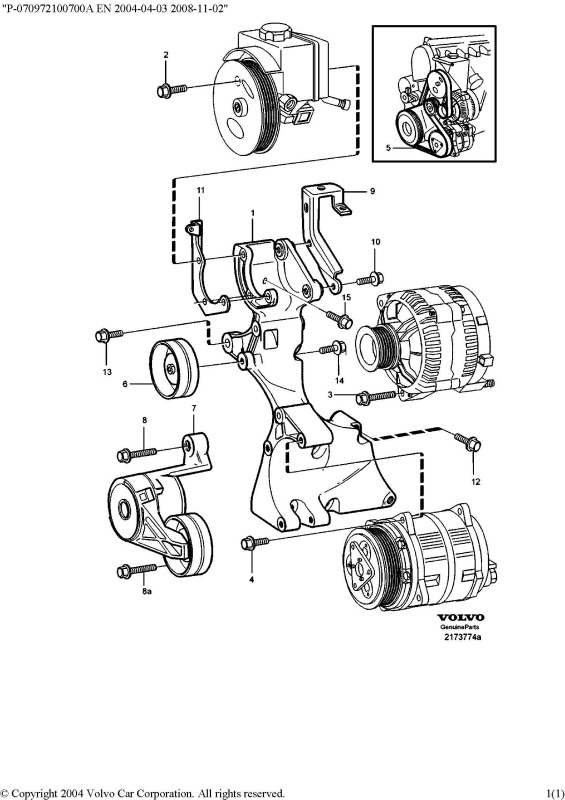 "P-070972100700A EN 2004-04-03 2008-11-02"

2

5

11

9

1

10

15

13

14

6

3

7

8

12

4

8a

VOLVO
GenuineParts
2173774a

© Copyright 2004 Volvo Car Corporation. All rights reserved.

1(1)