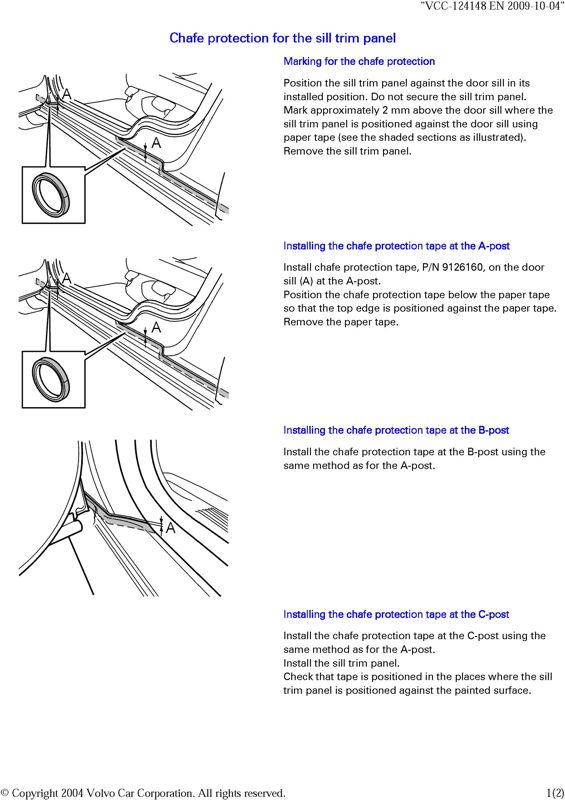 "VCC-124148 EN 2009-10-04"

Chafe protection for the sill trim panel

A

A

Marking for the chafe protection

Position the sill trim panel against the door sill in its installed position. Do not secure the sill trim panel. Mark approximately 2 mm above the door sill where the sill trim panel is positioned against the door sill using paper tape (see the shaded sections as illustrated). Remove the sill trim panel.

A

A

Installing the chafe protection tape at the A-post

Install chafe protection tape, P/N 9126160, on the door sill (A) at the A-post.
Position the chafe protection tape below the paper tape so that the top edge is positioned against the paper tape. Remove the paper tape.

A

Installing the chafe protection tape at the B-post

Install the chafe protection tape at the B-post using the same method as for the A-post.

Installing the chafe protection tape at the C-post

Install the chafe protection tape at the C-post using the same method as for the A-post.
Install the sill trim panel.
Check that tape is positioned in the places where the sill trim panel is positioned against the painted surface.

© Copyright 2004 Volvo Car Corporation. All rights reserved. 1(2)