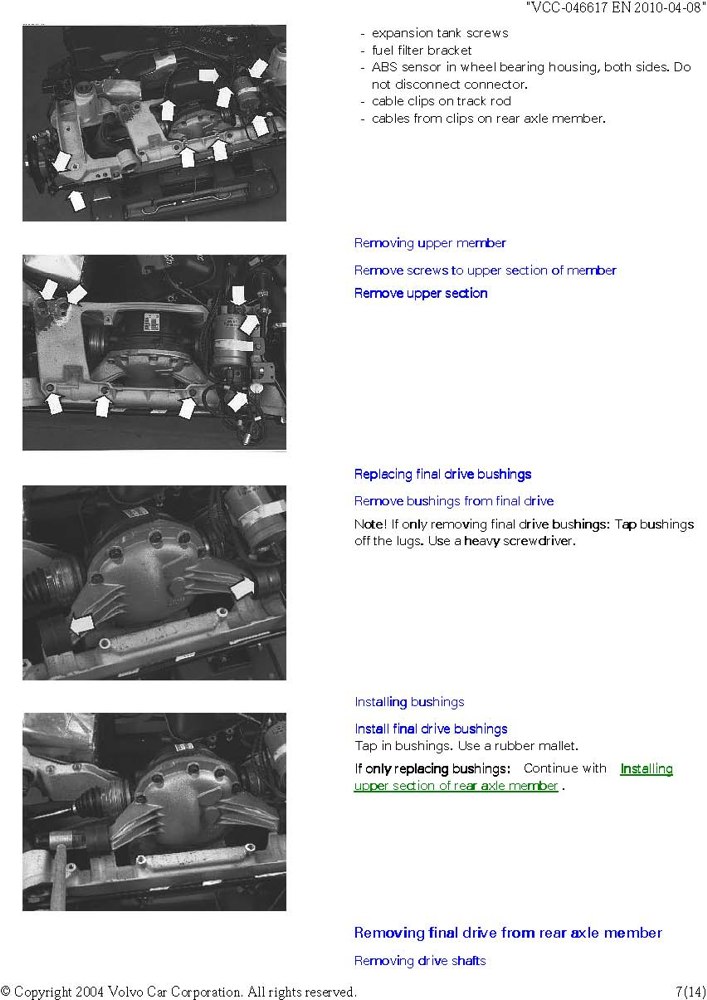 "VCC-046617 EN 2010-04-08"

- expansion tank screws
- fuel filter bracket
- ABS sensor in wheel bearing housing, both sides. Do not disconnect connector.
- cable clips on track rod
- cables from clips on rear axle member.

Removing upper member

Remove screws to upper section of member

Remove upper section

Replacing final drive bushings

Remove bushings from final drive

Note! If only removing final drive bushings: Tap bushings off the lugs. Use a heavy screwdriver.

Installing bushings

Install final drive bushings

Tap in bushings. Use a rubber mallet.

If only replacing bushings: Continue with Installing upper section of rear axle member .

Removing final drive from rear axle member

Removing drive shafts

© Copyright 2004 Volvo Car Corporation. All rights reserved.

7(14)