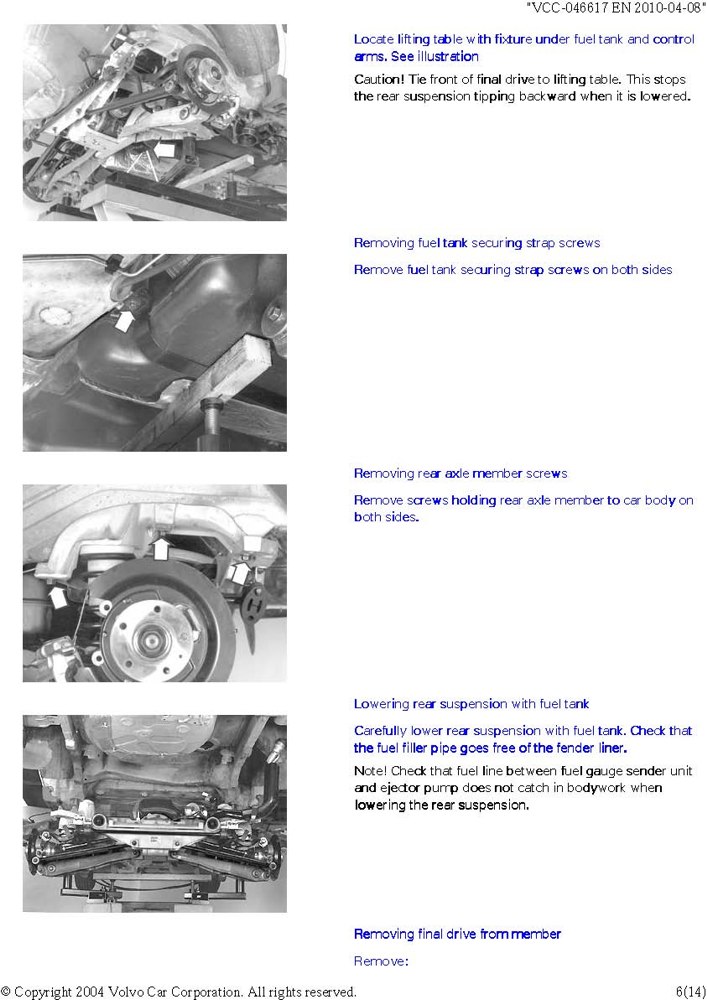 "VCC-046617 EN 2010-04-08"

Locate lifting table with fixture under fuel tank and control arms. See illustration

Caution! Tie front of final drive to lifting table. This stops the rear suspension tipping backward when it is lowered.

Removing fuel tank securing strap screws

Remove fuel tank securing strap screws on both sides

Removing rear axle member screws

Remove screws holding rear axle member to car body on both sides.

Lowering rear suspension with fuel tank

Carefully lower rear suspension with fuel tank. Check that the fuel filler pipe goes free of the fender liner.

Note! Check that fuel line between fuel gauge sender unit and ejector pump does not catch in bodywork when lowering the rear suspension.

Removing final drive from member

Remove:

© Copyright 2004 Volvo Car Corporation. All rights reserved.

6(14)